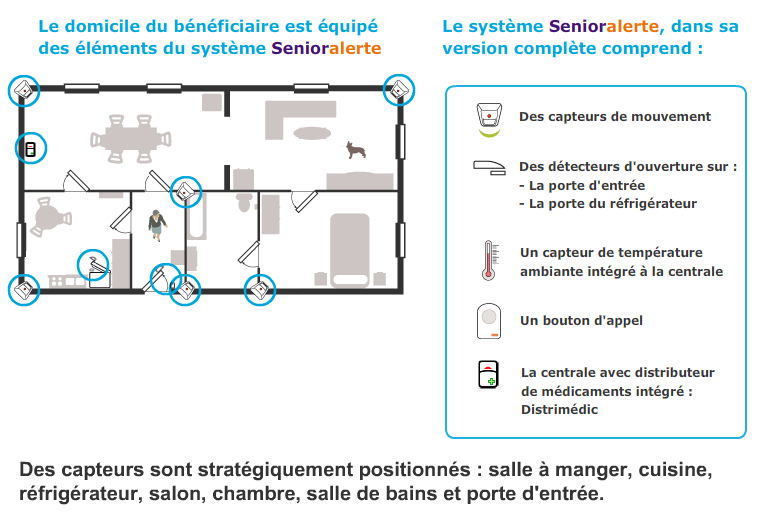 Le domicile du bénéficiaire est équipé des éléments du système Senioralerte

Le système Senioralerte, dans sa version complète comprend :

Des capteurs de mouvement

Des détecteurs d'ouverture sur :
- La porte d'entrée
- La porte du réfrigérateur

Un capteur de température ambiante intégré à la centrale

Un bouton d'appel

La centrale avec distributeur de médicaments intégré : Distrimédic

Des capteurs sont stratégiquement positionnés : salle à manger, cuisine, réfrigérateur, salon, chambre, salle de bains et porte d'entrée.