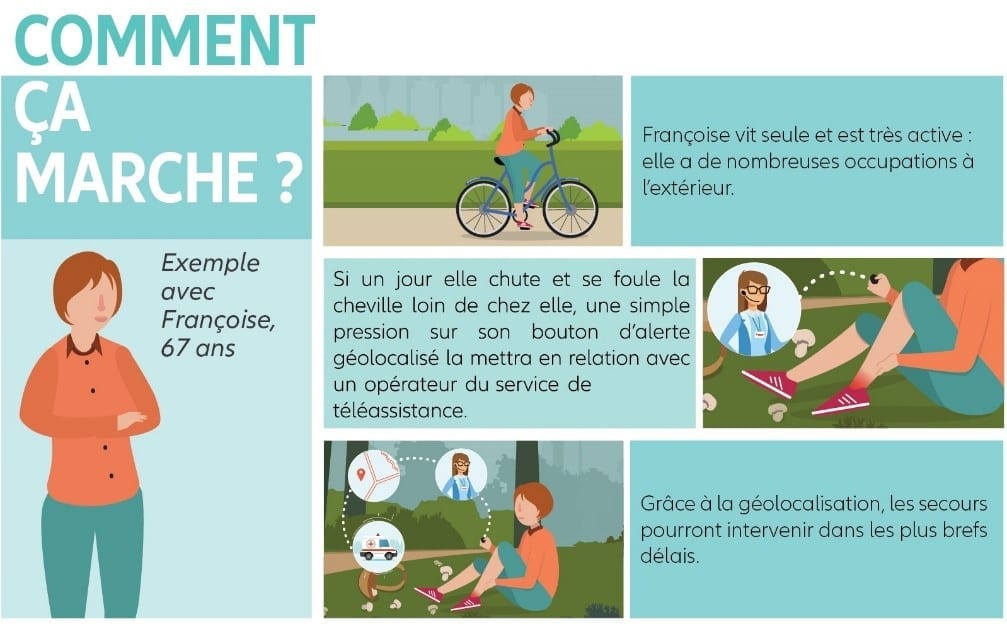 COMMENT ÇA MARCHE ?

Exemple avec Françoise, 67 ans

Françoise vit seule et est très active : elle a de nombreuses occupations à l'extérieur.

Si un jour elle chute et se foule la cheville loin de chez elle, une simple pression sur son bouton d'alerte géolocalisé la mettra en relation avec un opérateur du service de téléassistance.

Grâce à la géolocalisation, les secours pourront intervenir dans les plus brefs délais.